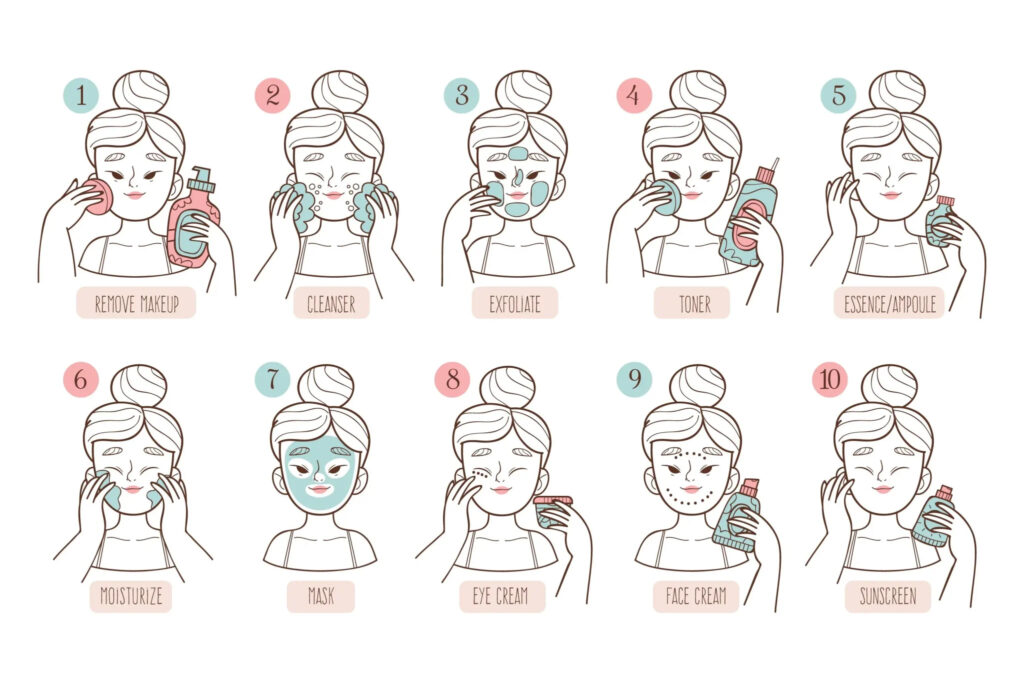 1
REMOVE MAKEUP

2
CLEANSER

3
EXFOLIATE

4
TONER

5
ESSENCE/AMPOULE

6
MOISTURIZE

7
MASK

8
EYE CREAM

9
FACE CREAM

10
SUNSCREEN